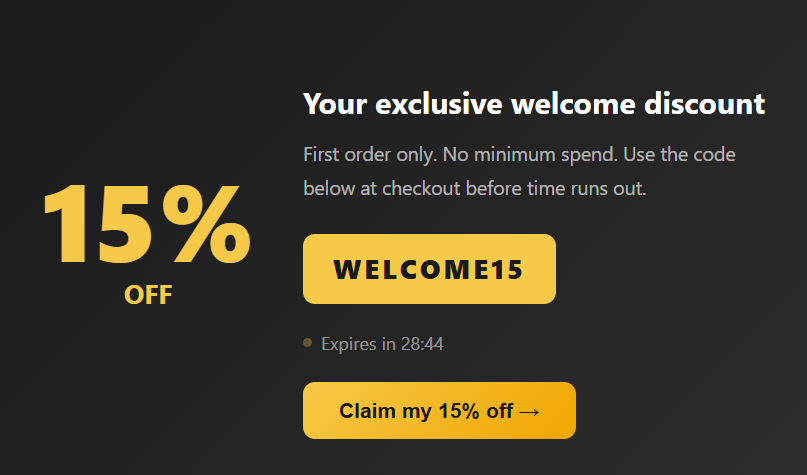 15%
OFF

Your exclusive welcome discount

First order only. No minimum spend. Use the code below at checkout before time runs out.

WELCOME15

Expires in 28:44

Claim my 15% off →